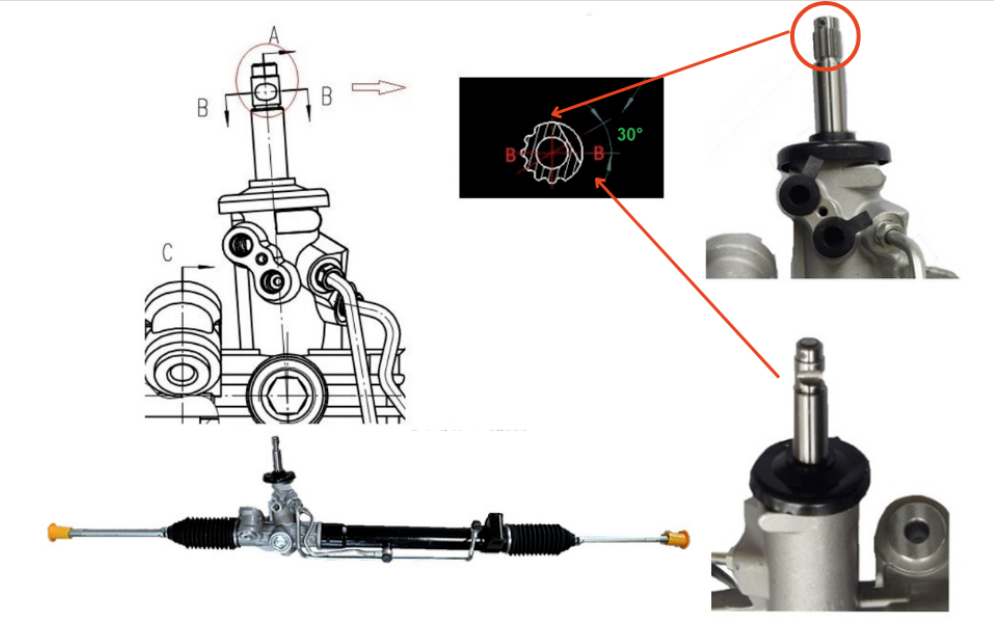 A
B
B
C
B
B
30°